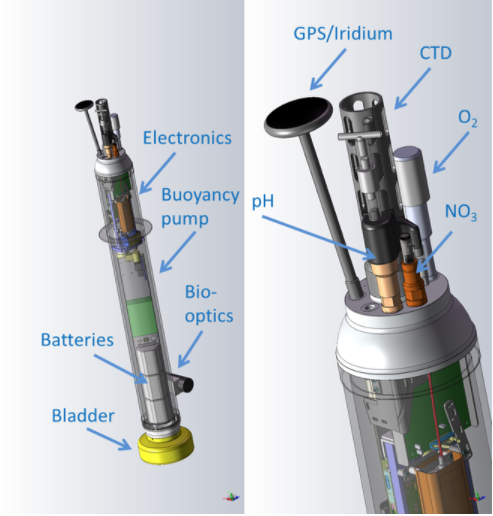 Electronics

Buoyancy pump

Bio-optics

Batteries

Bladder

GPS/Iridium

CTD

$O_2$

pH

$NO_3$